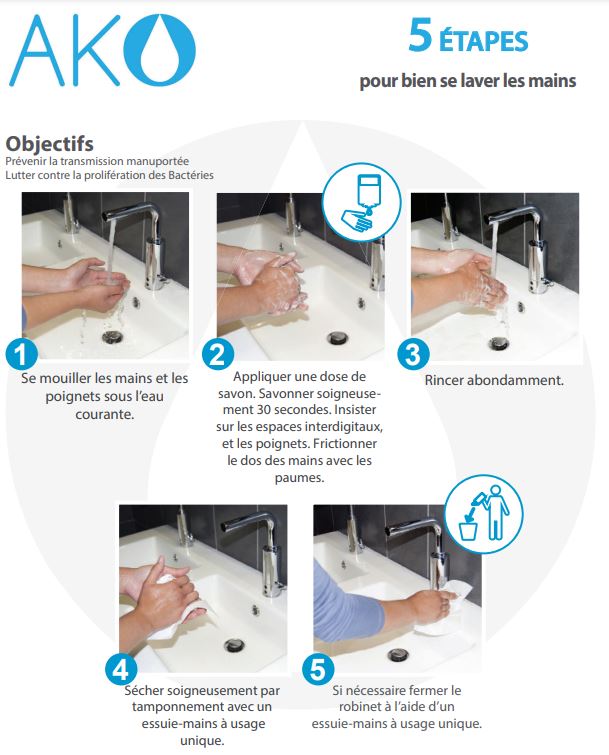 AKO

5 ÉTAPES
pour bien se laver les mains

Objectifs
Prévenir la transmission manuportée
Lutter contre la prolifération des Bactéries

1
Se mouiller les mains et les poignets sous l'eau courante.

2
Appliquer une dose de savon. Savonner soigneusement 30 secondes. Insister sur les espaces interdigitaux, et les poignets. Frictionner le dos des mains avec les paumes.

3
Rincer abondamment.

4
Sécher soigneusement par tamponnement avec un essuie-mains à usage unique.

5
Si nécessaire fermer le robinet à l'aide d'un essuie-mains à usage unique.